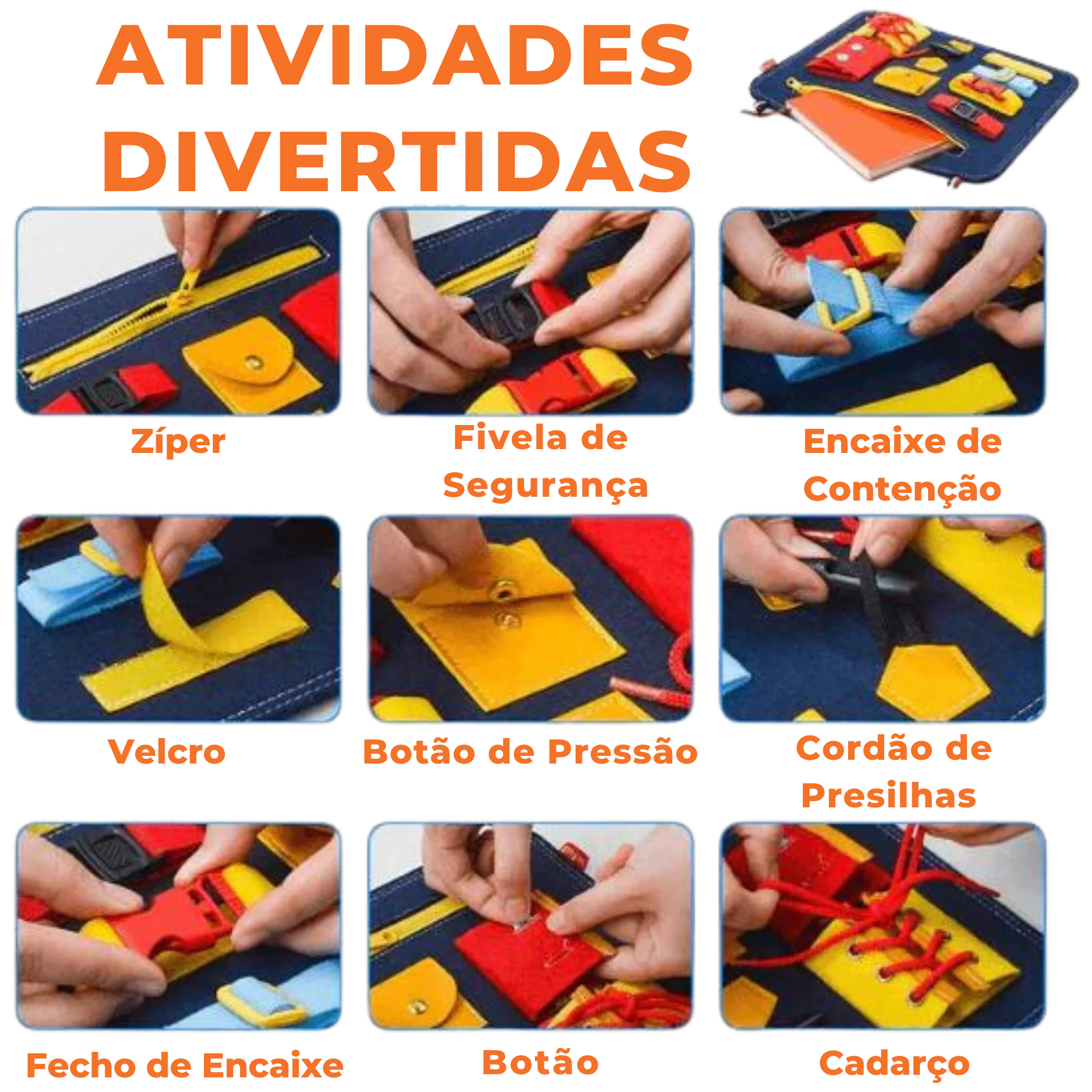 ATIVIDADES DIVERTIDAS

Zíper

Fivela de Segurança

Encaixe de Contenção

Velcro

Botão de Pressão

Cordão de Presilhas

Fecho de Encaixe

Botão

Cadarço